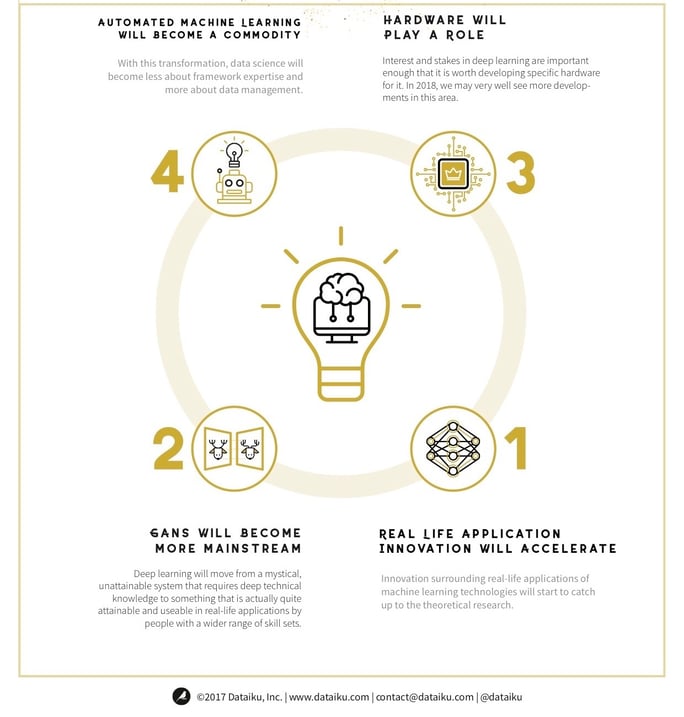 AUTOMATED MACHINE LEARNING WILL BECOME A COMMODITY

With this transformation, data science will become less about framework expertise and more about data management.

HARDWARE WILL PLAY A ROLE

Interest and stakes in deep learning are important enough that it is worth developing specific hardware for it. In 2018, we may very well see more developments in this area.

4

3

2

1

GANS WILL BECOME MORE MAINSTREAM

Deep learning will move from a mystical, unattainable system that requires deep technical knowledge to something that is actually quite attainable and useable in real-life applications by people with a wider range of skill sets.

REAL LIFE APPLICATION INNOVATION WILL ACCELERATE

Innovation surrounding real-life applications of machine learning technologies will start to catch up to the theoretical research.

©2017 Dataiku, Inc. | www.dataiku.com | contact@dataiku.com | @dataiku