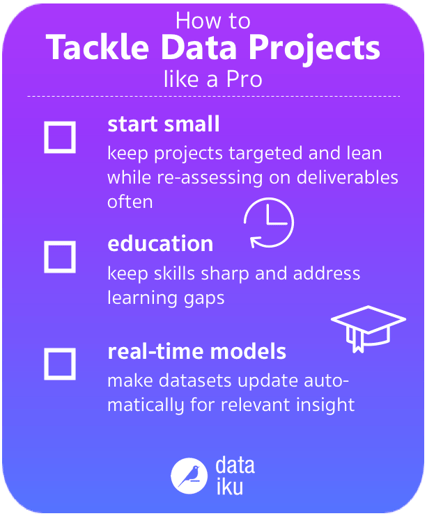 How to
Tackle Data Projects
like a Pro

start small
keep projects targeted and lean while re-assessing on deliverables often

education
keep skills sharp and address learning gaps

real-time models
make datasets update automatically for relevant insight

data
iku