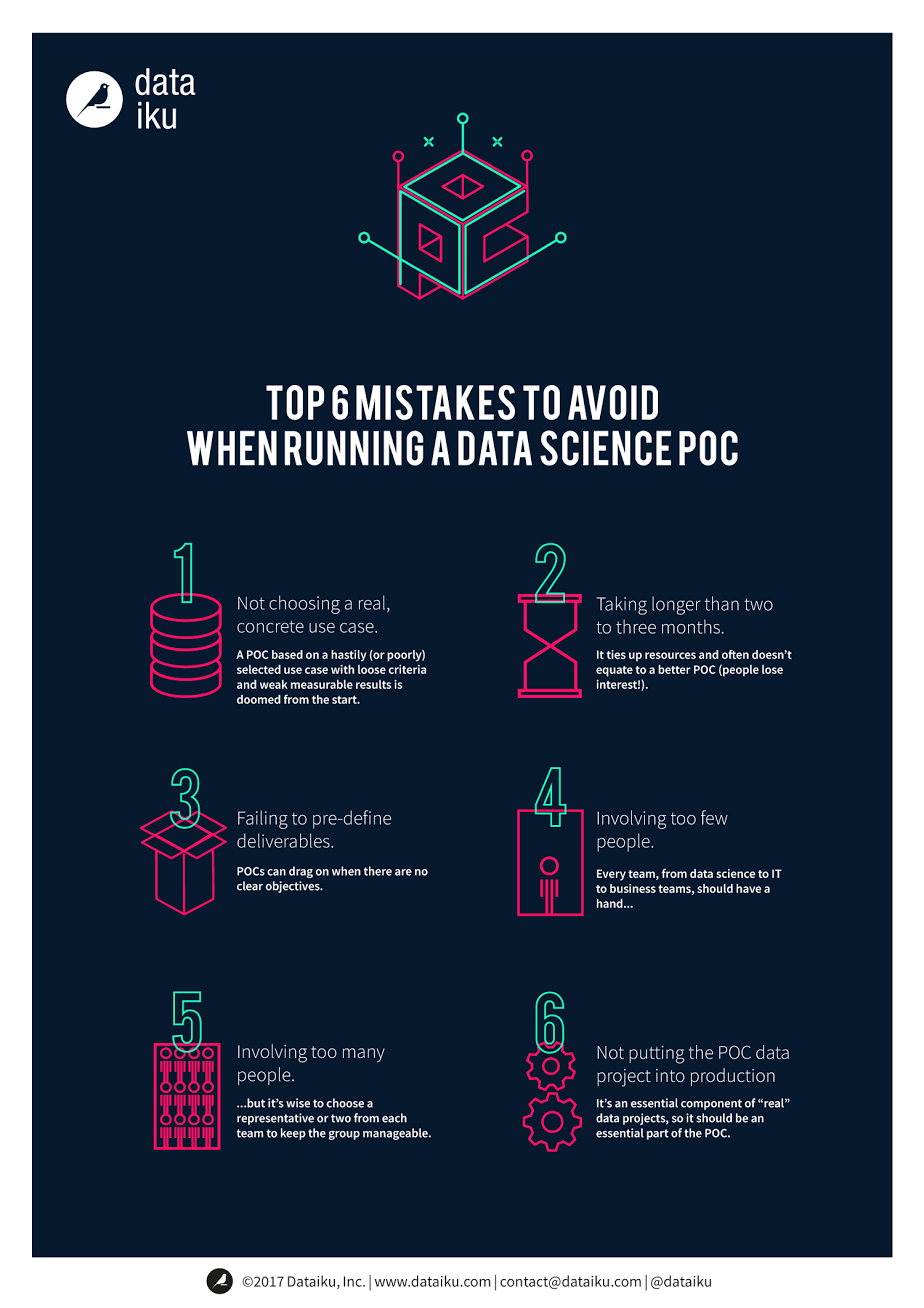 data
iku

TOP 6 MISTAKES TO AVOID
WHEN RUNNING A DATA SCIENCE POC

1

Not choosing a real, concrete use case.

A POC based on a hastily (or poorly) selected use case with loose criteria and weak measurable results is doomed from the start.

2

Taking longer than two to three months.

It ties up resources and often doesn't equate to a better POC (people lose interest!).

3

Failing to pre-define deliverables.

POCs can drag on when there are no clear objectives.

4

Involving too few people.

Every team, from data science to IT to business teams, should have a hand...

5

Involving too many people.

...but it's wise to choose a representative or two from each team to keep the group manageable.

6

Not putting the POC data project into production

It's an essential component of "real" data projects, so it should be an essential part of the POC.

©2017 Dataiku, Inc. | www.dataiku.com | contact@dataiku.com | @dataiku